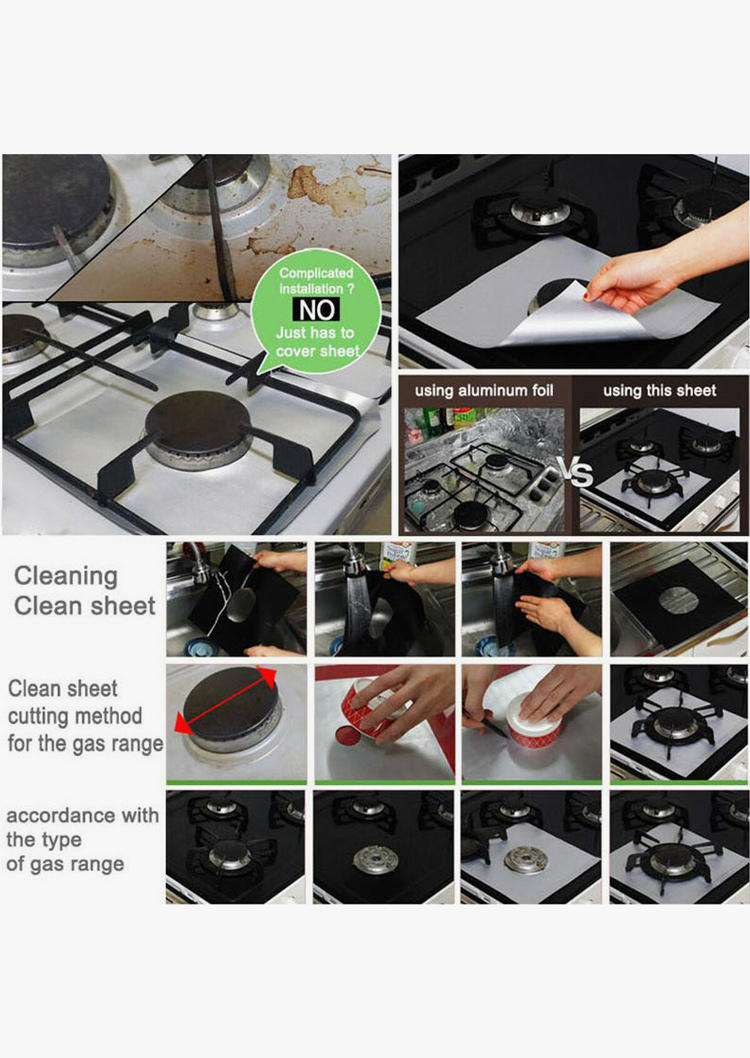 Complicated installation ?
NO
Just has to cover sheet

using aluminum foil
VS
using this sheet

Cleaning
Clean sheet

Clean sheet cutting method for the gas range

accordance with the type of gas range