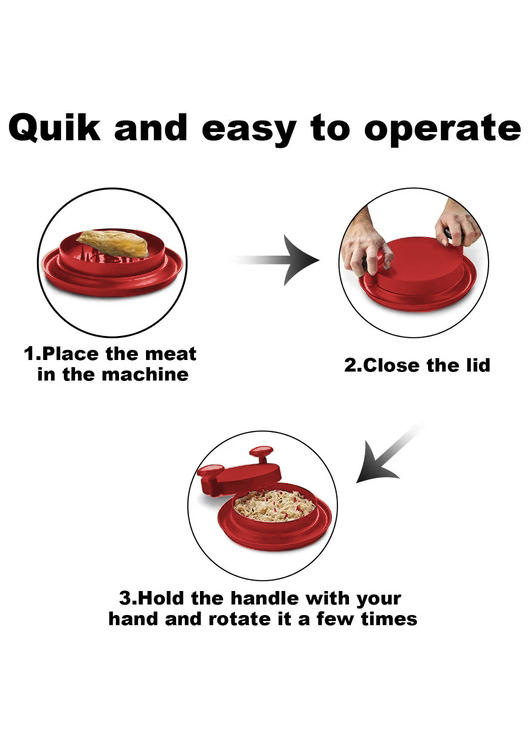 Quik and easy to operate

1.Place the meat in the machine

2.Close the lid

3.Hold the handle with your hand and rotate it a few times