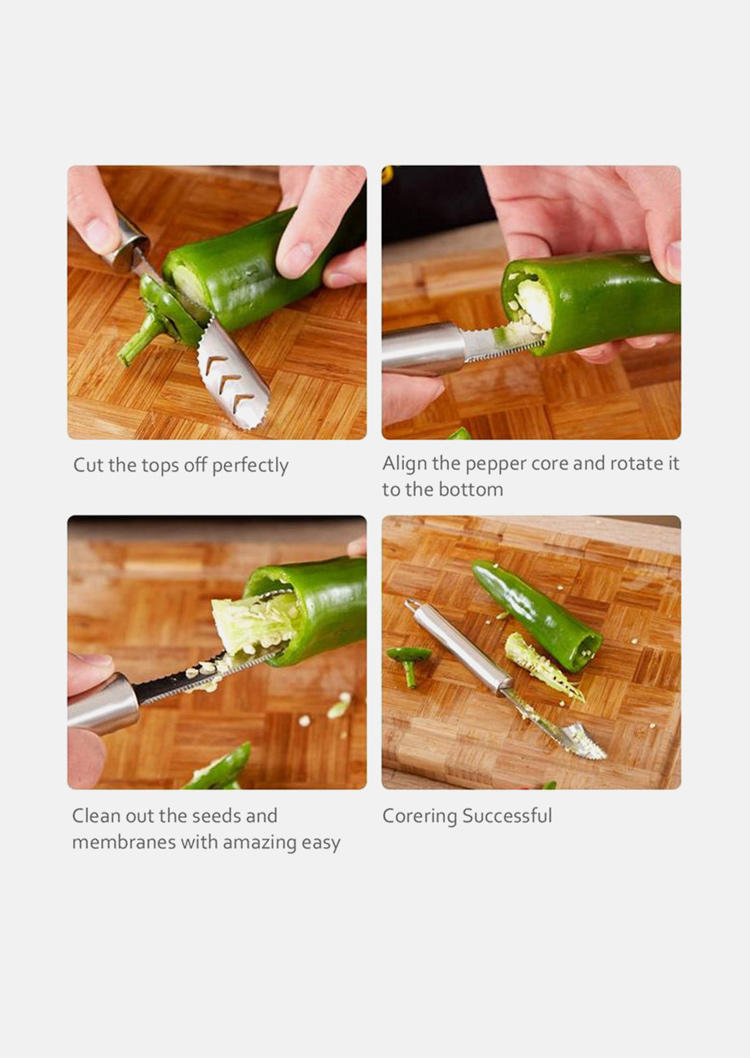 Cut the tops off perfectly

Align the pepper core and rotate it to the bottom

Clean out the seeds and membranes with amazing easy

Corering Successful