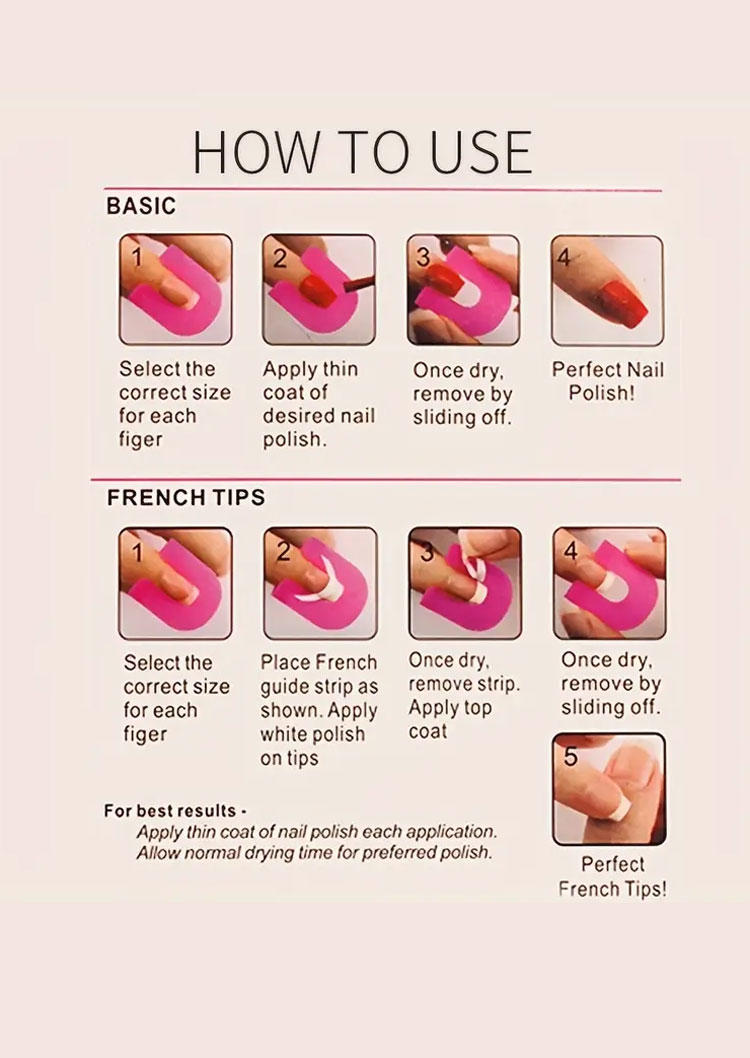 HOW TO USE

BASIC

1

Select the correct size for each figer

2

Apply thin coat of desired nail polish.

3

Once dry, remove by sliding off.

4

Perfect Nail Polish!

FRENCH TIPS

1

Select the correct size for each figer

2

Place French guide strip as shown. Apply white polish on tips

3

Once dry, remove strip. Apply top coat

4

Once dry, remove by sliding off.

5

Perfect French Tips!

For best results -
Apply thin coat of nail polish each application.
Allow normal drying time for preferred polish.